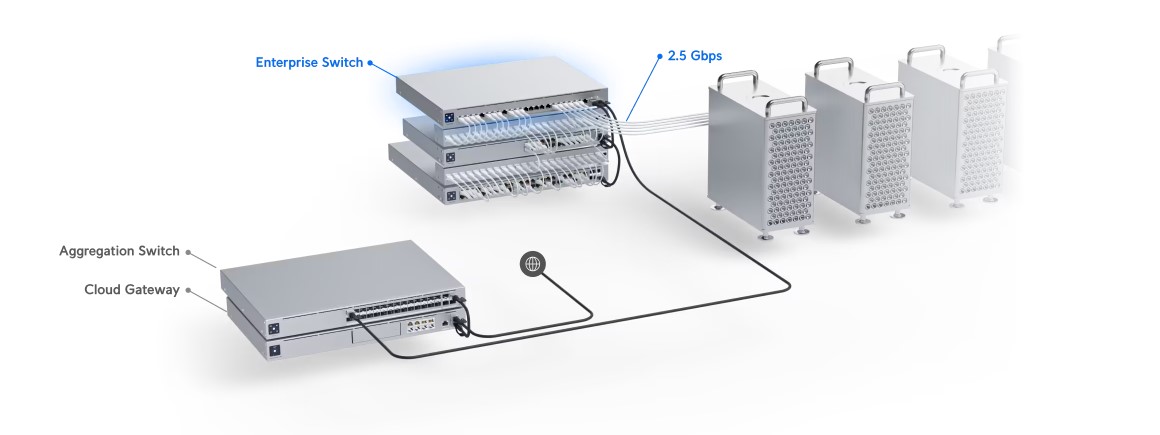 Enterprise Switch

2.5 Gbps

Aggregation Switch

Cloud Gateway