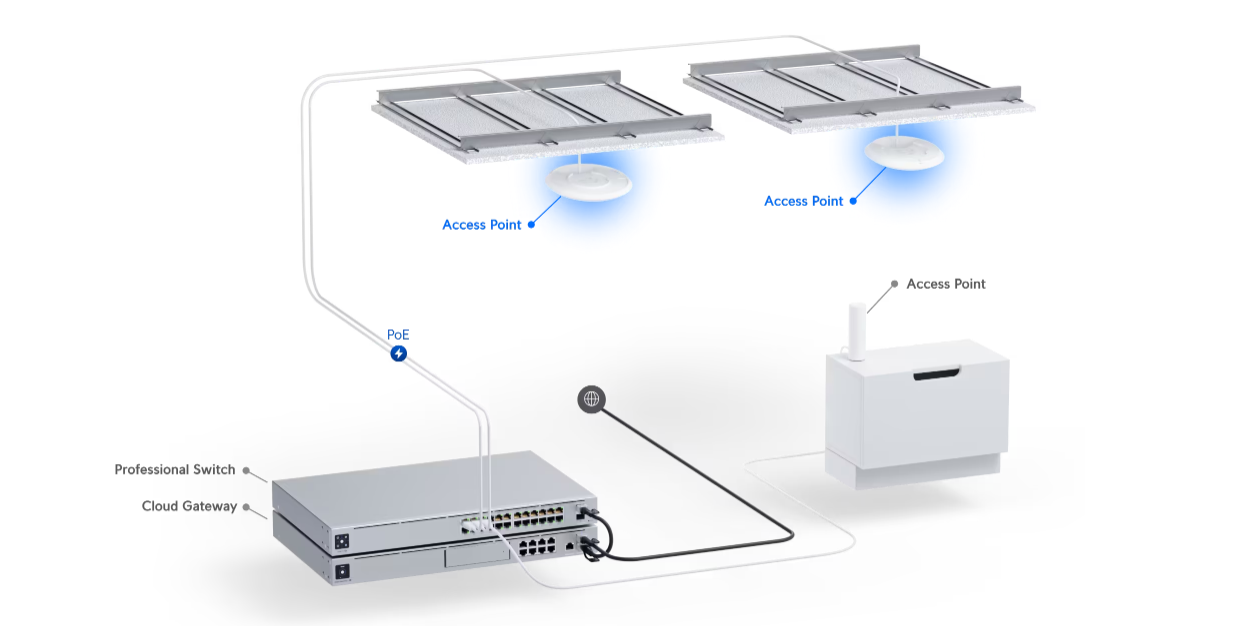 Access Point

Access Point

Access Point

PoE

Professional Switch

Cloud Gateway